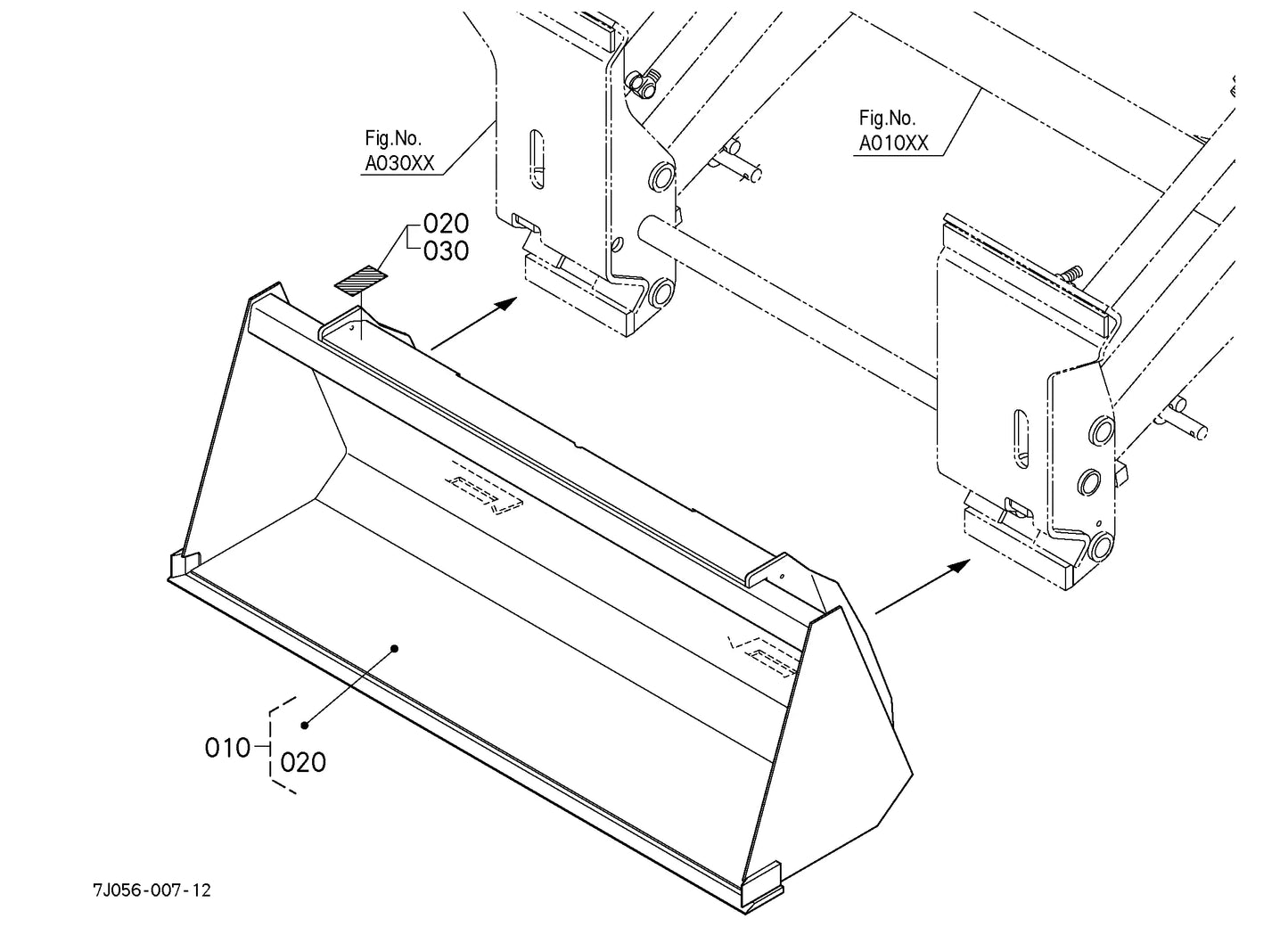 Fig.No.
A030XX

Fig.No.
A010XX

020
030

010
020

7J056-007-12